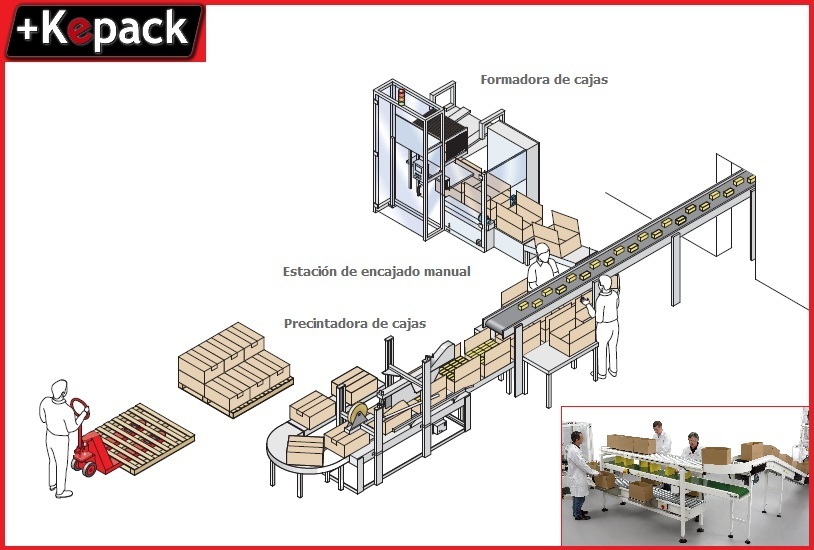 +Kepack

Formadora de cajas

Estación de encajado manual

Precintadora de cajas